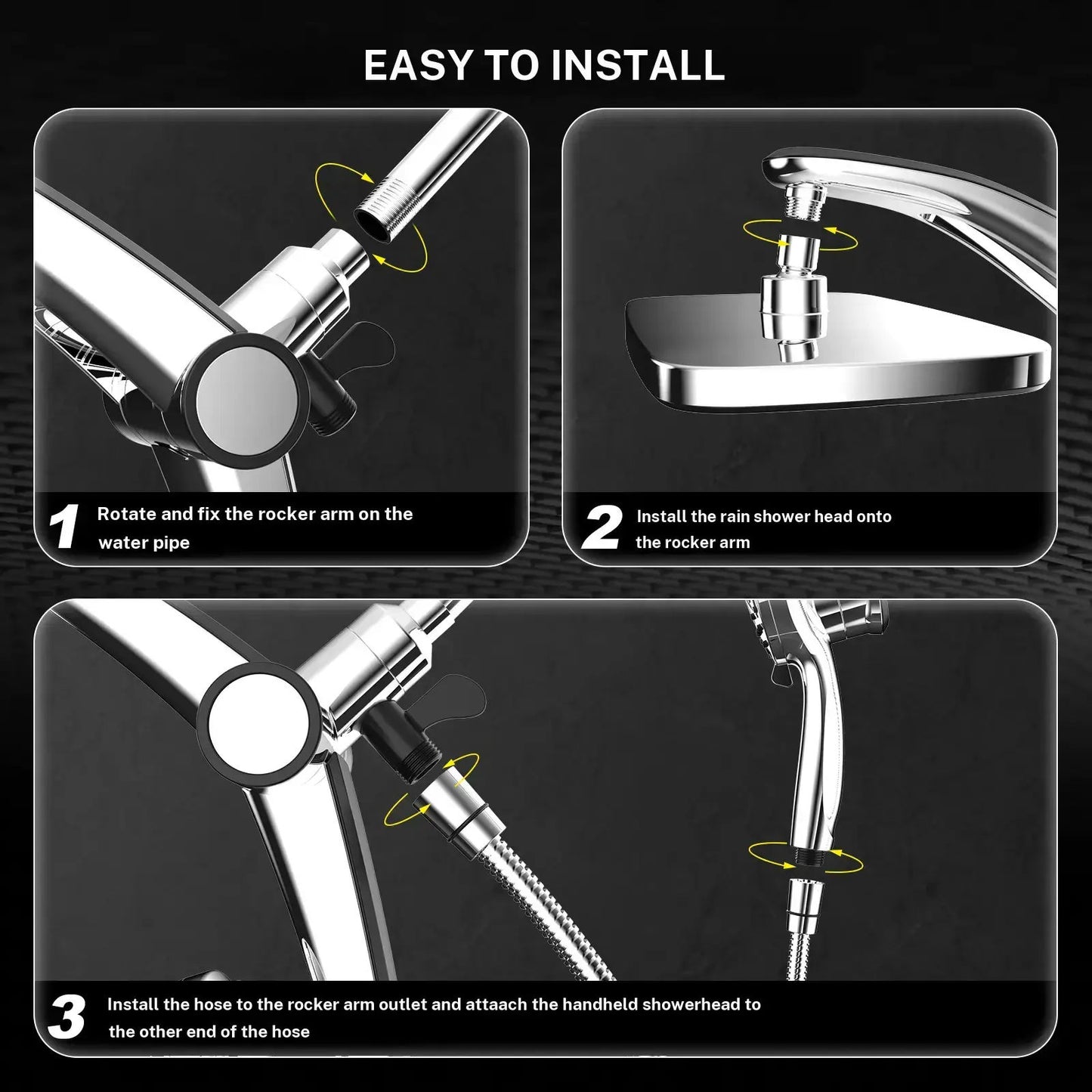 EASY TO INSTALL

1 Rotate and fix the rocker arm on the water pipe

2 Install the rain shower head onto the rocker arm

3 Install the hose to the rocker arm outlet and attaach the handheld showerhead to the other end of the hose